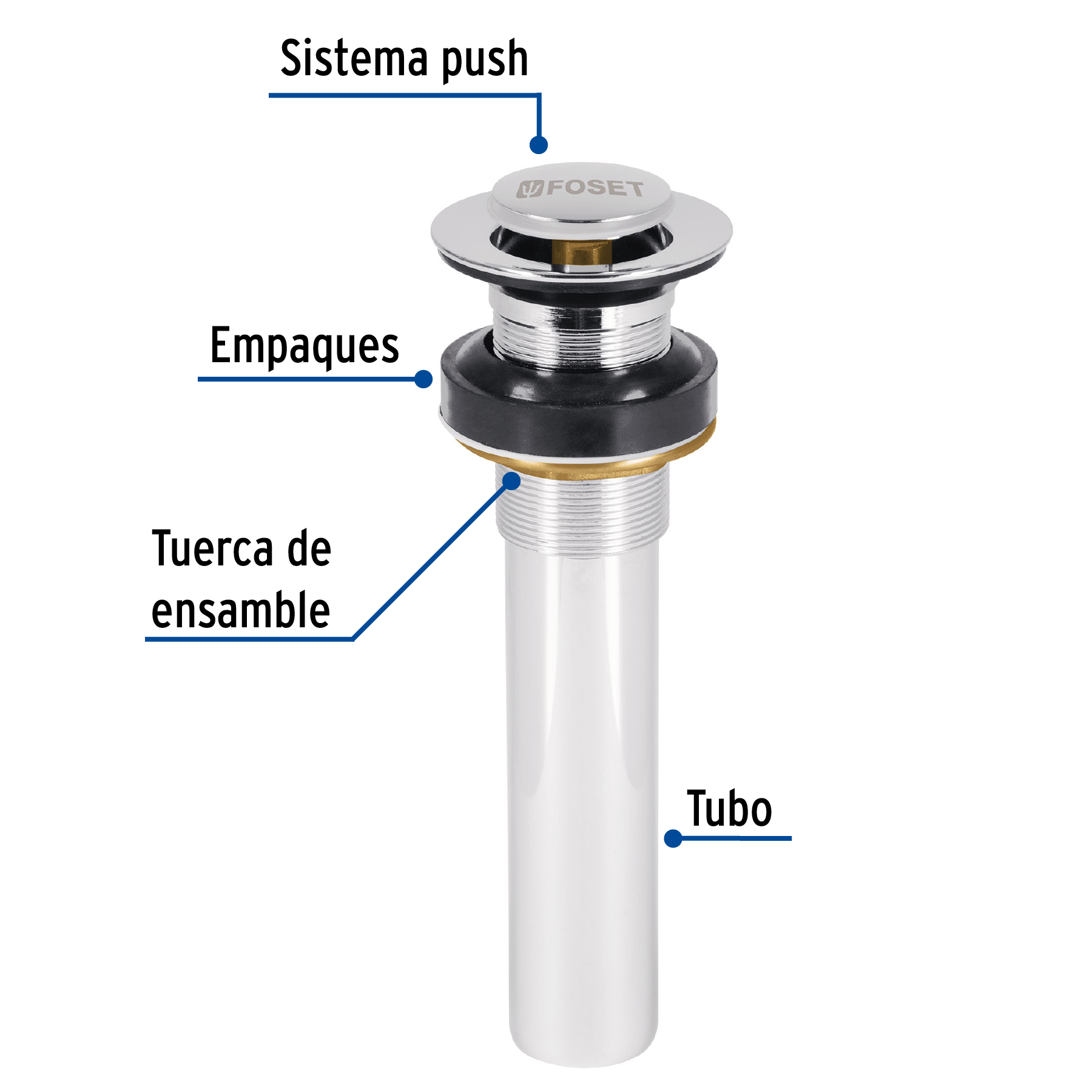 Sistema push

FOSET

Empaques

Tuerca de ensamble

Tubo