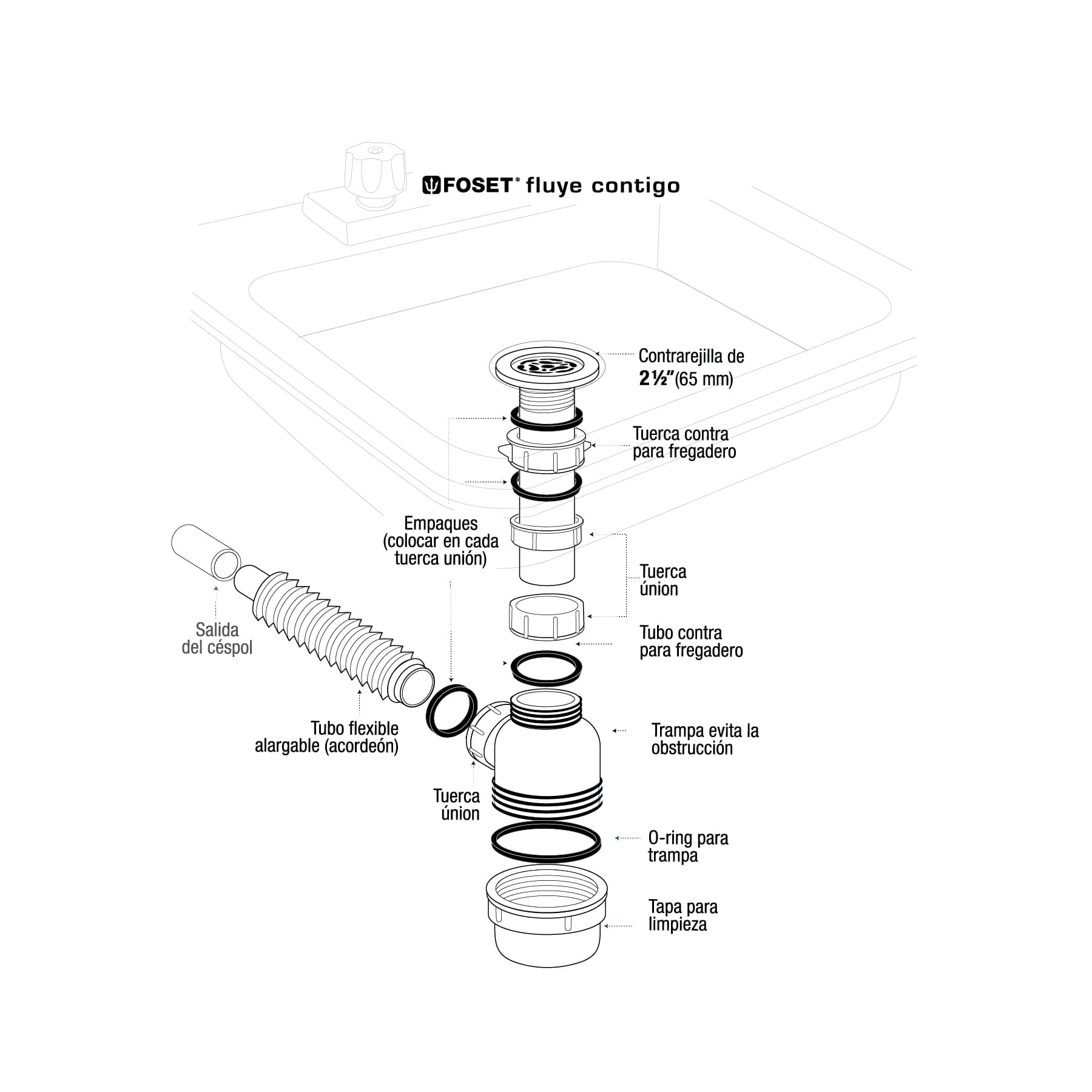 FOSET® fluye contigo

Contrarejilla de 2½"(65 mm)

Tuerca contra para fregadero

Empaques (colocar en cada tuerca unión)

Tuerca únion

Tubo contra para fregadero

Salida del céspol

Tubo flexible alargable (acordeón)

Trampa evita la obstrucción

Tuerca únion

O-ring para trampa

Tapa para limpieza