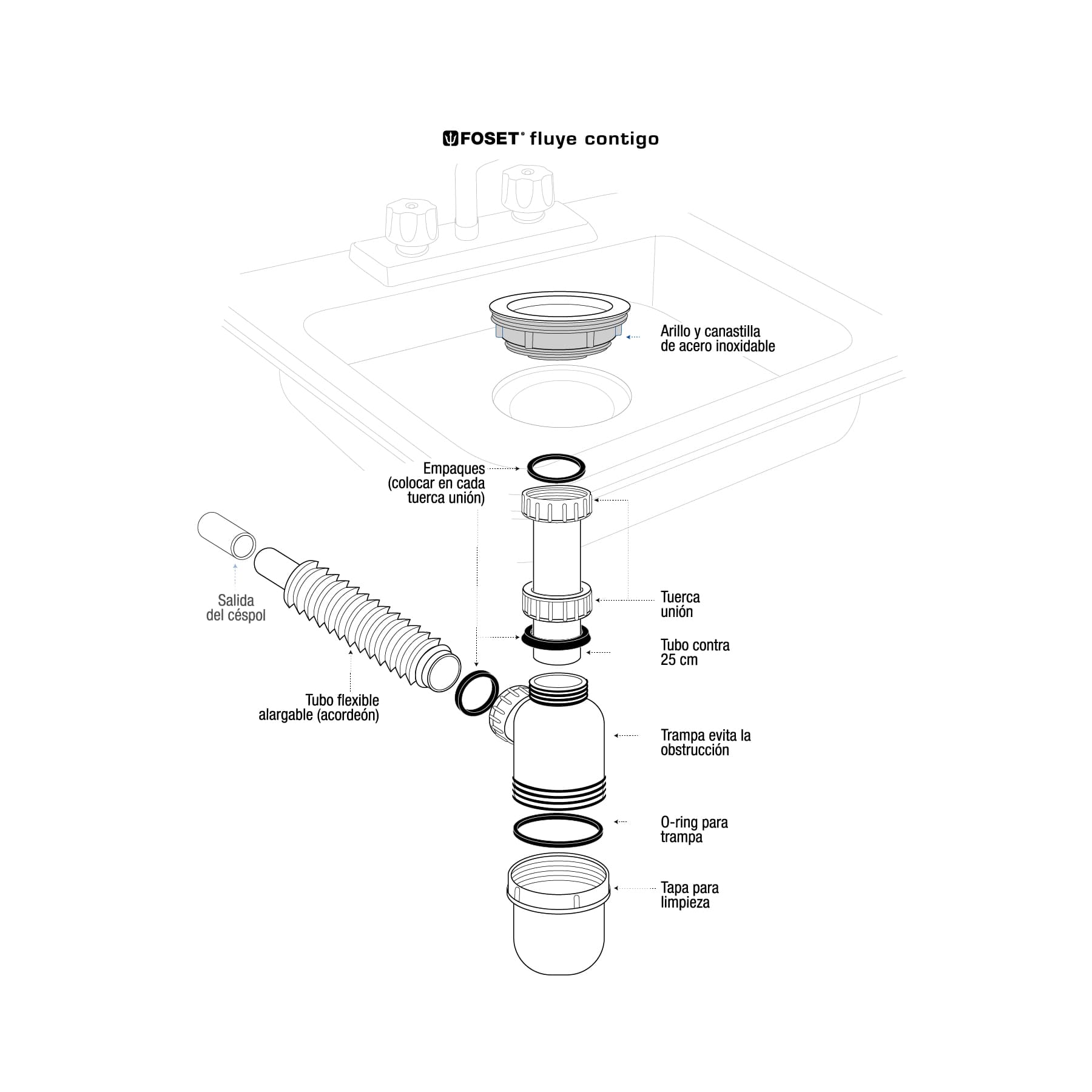 FOSET® fluye contigo

Arillo y canastilla de acero inoxidable

Empaques (colocar en cada tuerca unión)

Salida del céspol

Tuerca unión

Tubo contra 25 cm

Tubo flexible alargable (acordeón)

Trampa evita la obstrucción

O-ring para trampa

Tapa para limpieza