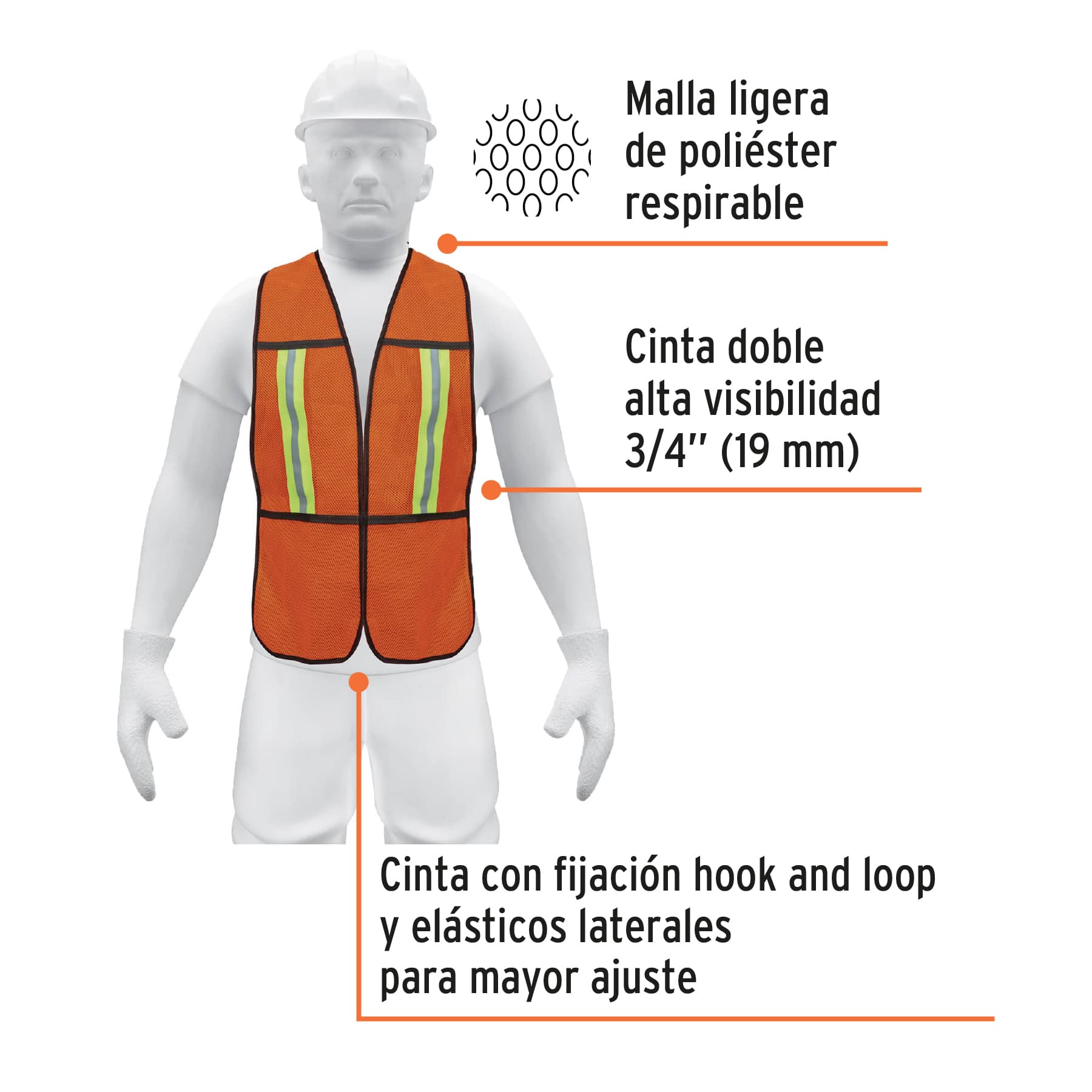 Malla ligera de poliéster respirable

Cinta doble alta visibilidad 3/4'' (19 mm)

Cinta con fijación hook and loop y elásticos laterales para mayor ajuste