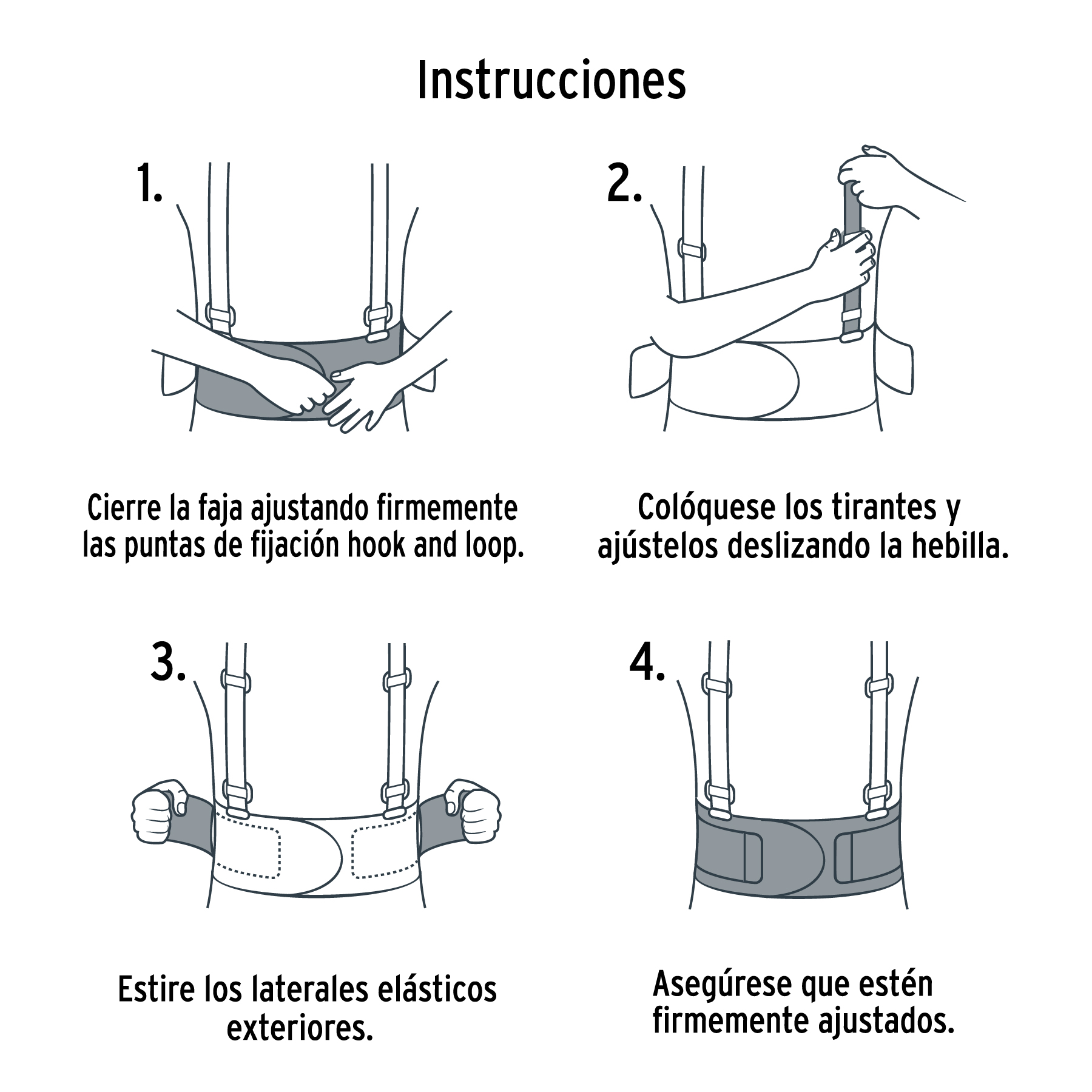 Instrucciones

1.

Cierre la faja ajustando firmemente las puntas de fijación hook and loop.

2.

Colóquese los tirantes y ajústelos deslizando la hebilla.

3.

Estire los laterales elásticos exteriores.

4.

Asegúrese que estén firmemente ajustados.